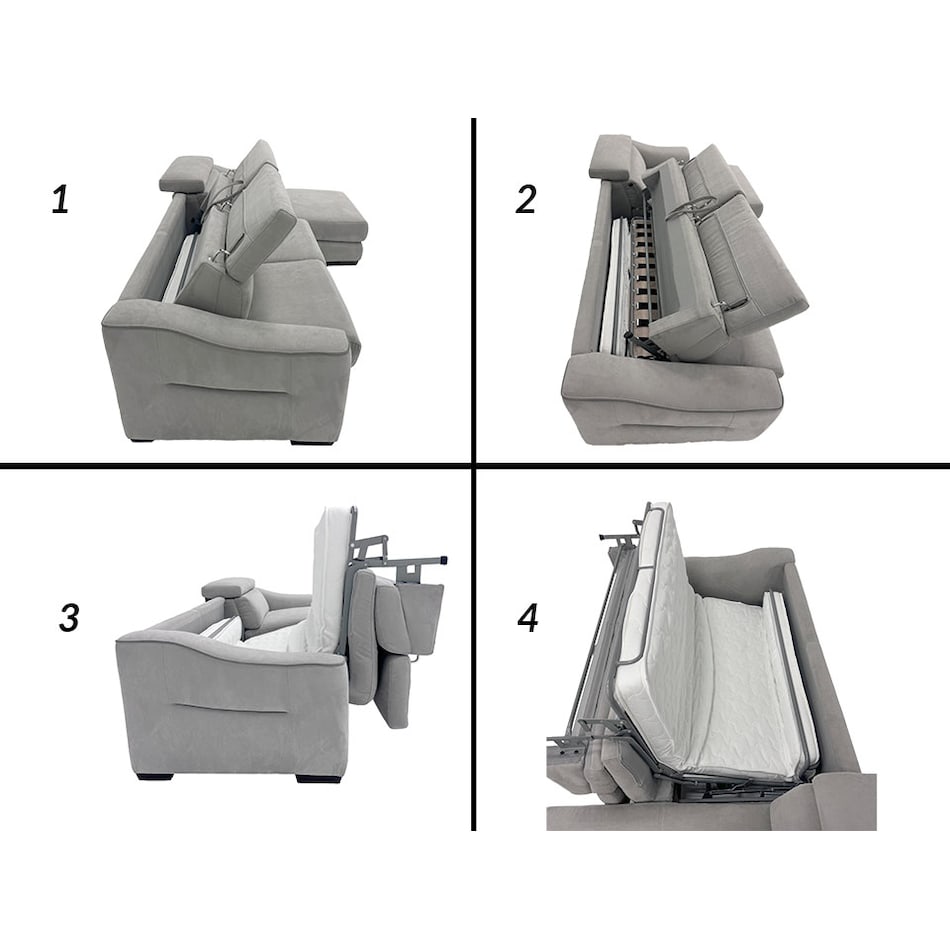 1

2

3

4