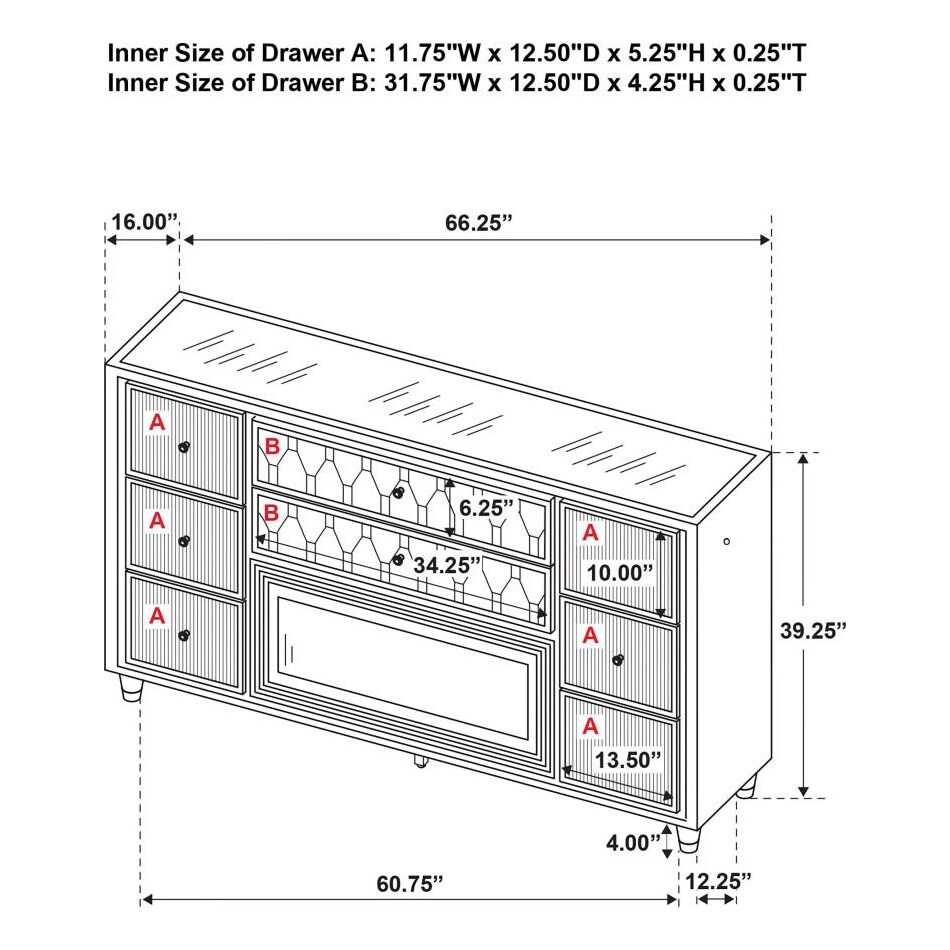 Inner Size of Drawer A: 11.75"W x 12.50"D x 5.25"H x 0.25"T
Inner Size of Drawer B: 31.75"W x 12.50"D x 4.25"H x 0.25"T

16.00”

66.25”

A
A
A
B
B
6.25”
34.25”
A
10.00”
A
A
13.50”
39.25”
4.00”
60.75”
12.25”