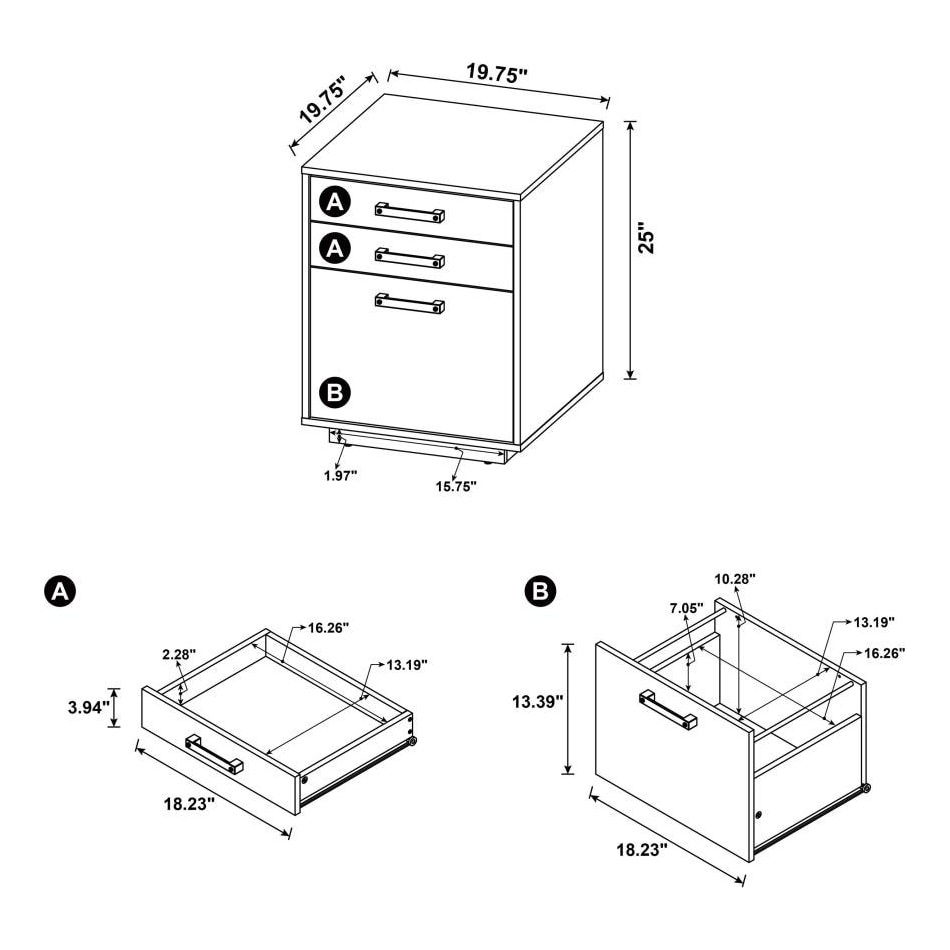 19.75"
19.75"
25"
A
A
B
1.97"
15.75"

A
2.28"
16.26"
13.19"
3.94"
18.23"

B
10.28"
7.05"
13.19"
16.26"
13.39"
18.23"