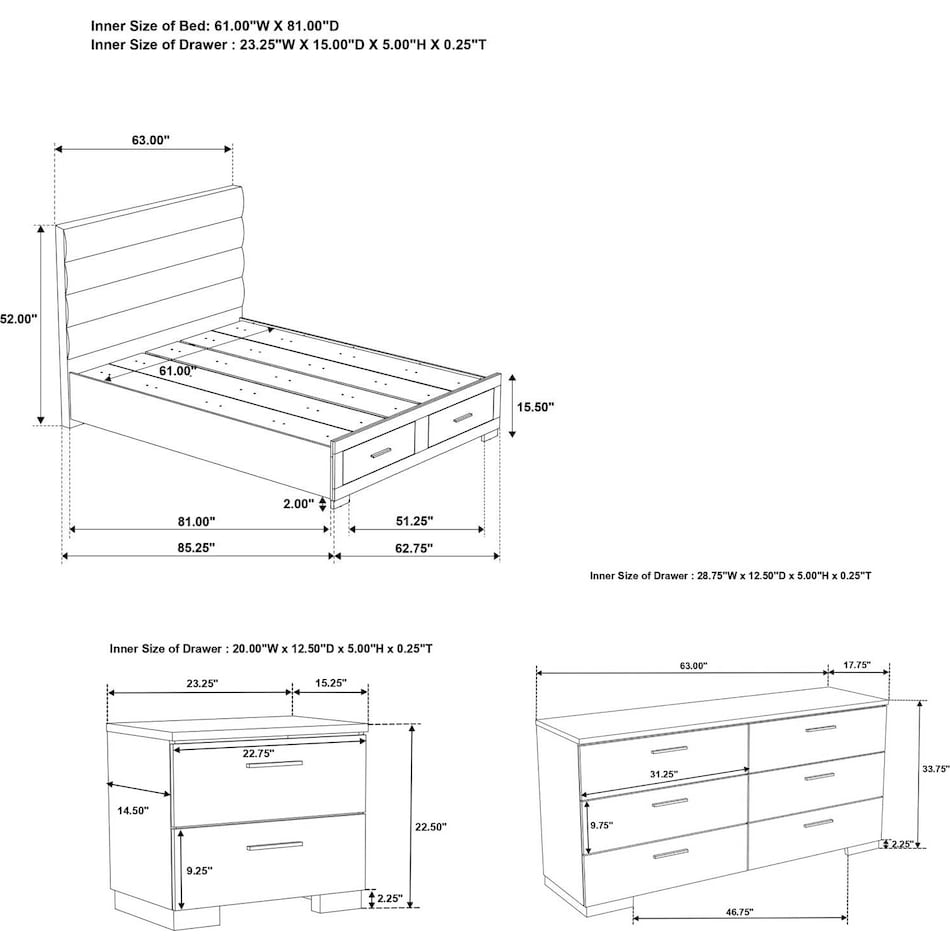 Inner Size of Bed: 61.00"W X 81.00"D
Inner Size of Drawer : 23.25"W X 15.00"D X 5.00"H X 0.25"T

63.00"

52.00"

61.00"

15.50"

2.00"

81.00"

51.25"

85.25"

62.75"

Inner Size of Drawer : 28.75"W x 12.50"D x 5.00"H x 0.25"T

Inner Size of Drawer : 20.00"W x 12.50"D x 5.00"H x 0.25"T

23.25"

15.25"

22.75"

14.50"

22.50"

9.25"

2.25"

63.00"

17.75"

33.75"

31.25"

9.75"

2.25"

46.75"